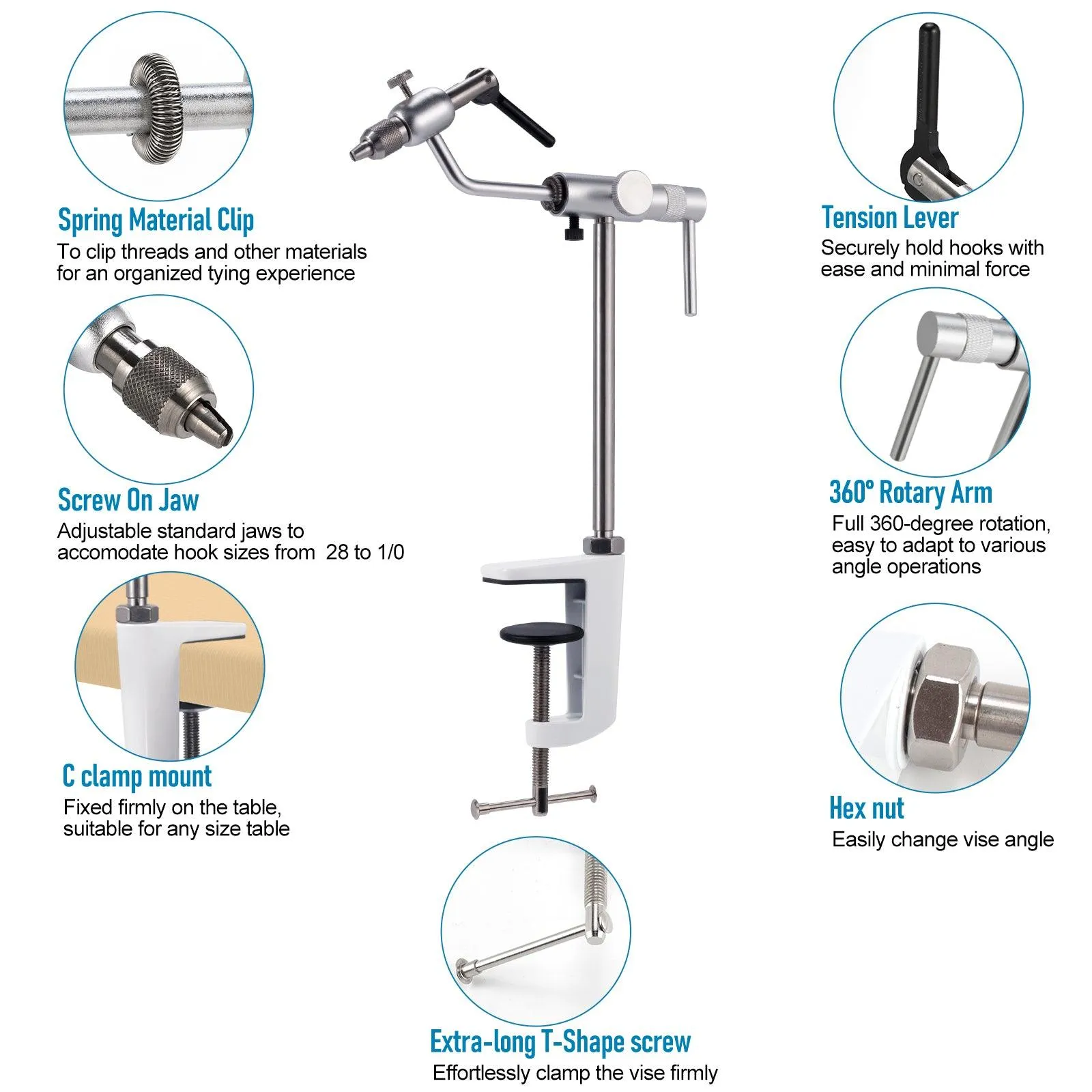 Spring Material Clip
To clip threads and other materials for an organized tying experience

Screw On Jaw
Adjustable standard jaws to accomodate hook sizes from 28 to 1/0

C clamp mount
Fixed firmly on the table, suitable for any size table

Tension Lever
Securely hold hooks with ease and minimal force

360° Rotary Arm
Full 360-degree rotation, easy to adapt to various angle operations

Hex nut
Easily change vise angle

Extra-long T-Shape screw
Effortlessly clamp the vise firmly